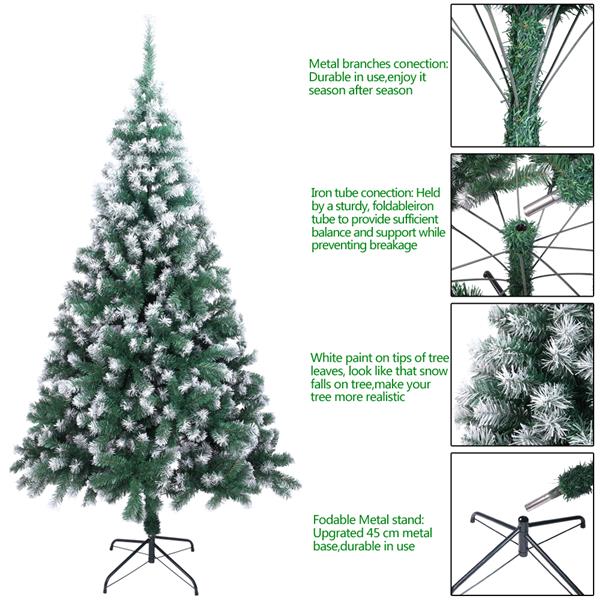 Metal branches conection: Durable in use,enjoy it season after season

Iron tube conection: Held by a sturdy, foldableiron tube to provide sufficient balance and support while preventing breakage

White paint on tips of tree leaves, look like that snow falls on tree,make your tree more realistic

Fodable Metal stand: Upgrated 45 cm metal base,durable in use