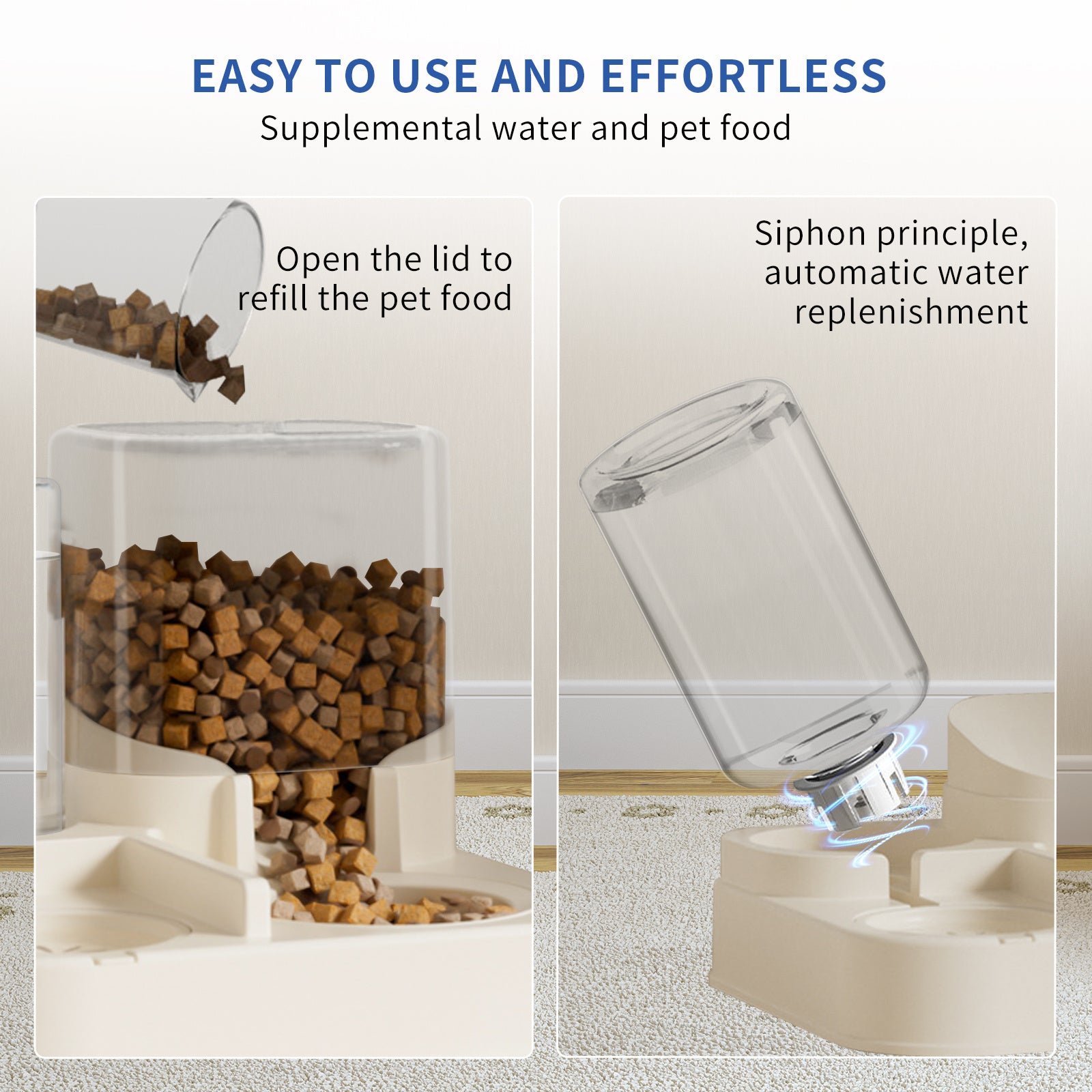 EASY TO USE AND EFFORTLESS
Supplemental water and pet food

Open the lid to refill the pet food

Siphon principle, automatic water replenishment